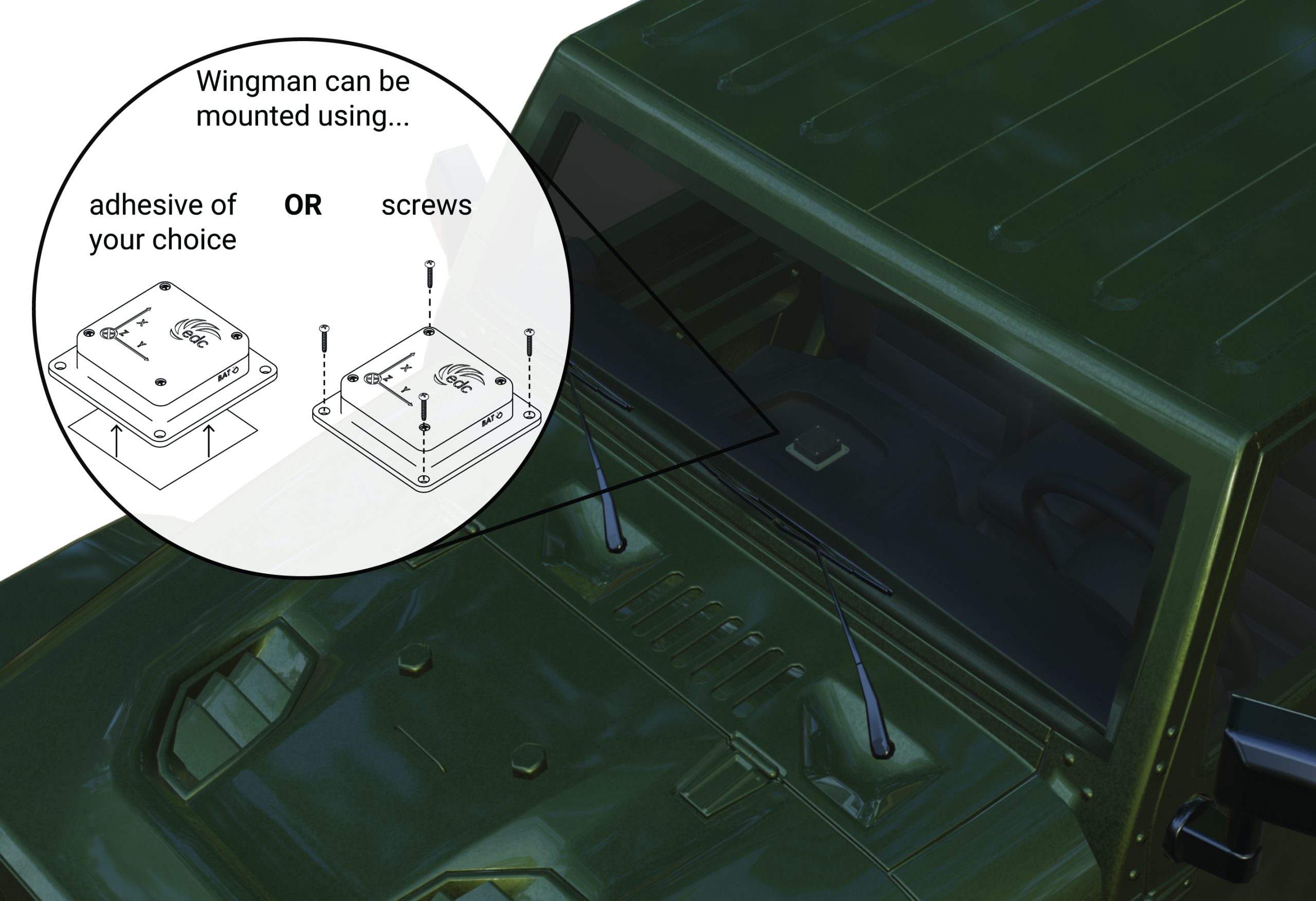 Wingman can be mounted using...

adhesive of your choice

OR

screws

X
Z
Y
edc
BAT

X
Z
Y
edc
BAT